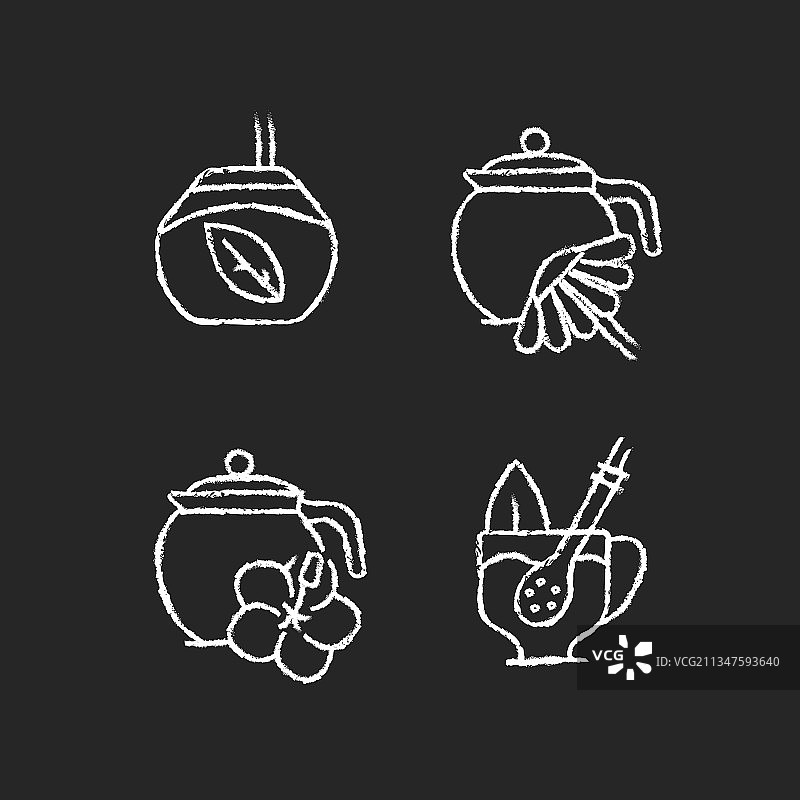 VCG ID:VCG211347593640