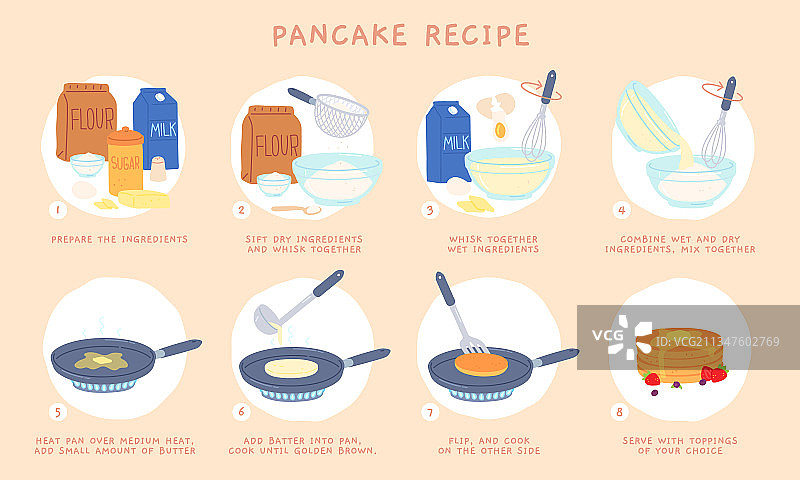 PANCAKE RECIPE

FLOUR
MILK
SUGAR
1
PREPARE THE INGREDIENTS

FLOUR
2
SIFT DRY INGREDIENTS AND WHISK TOGETHER

MILK
3
WHISK TOGETHER WET INGREDIENTS

4
COMBINE WET AND DRY INGREDIENTS, MIX TOGETHER

5
HEAT PAN OVER MEDIUM HEAT, ADD SMALL AMOUNT OF BUTTER

6
ADD BATTER INTO PAN, COOK UNTIL GOLDEN BROWN.

7
FLIP, AND COOK ON THE OTHER SIDE

VCG
ID: VCG211347602769
8
SERVE WITH TOPPINGS OF YOUR CHOICE