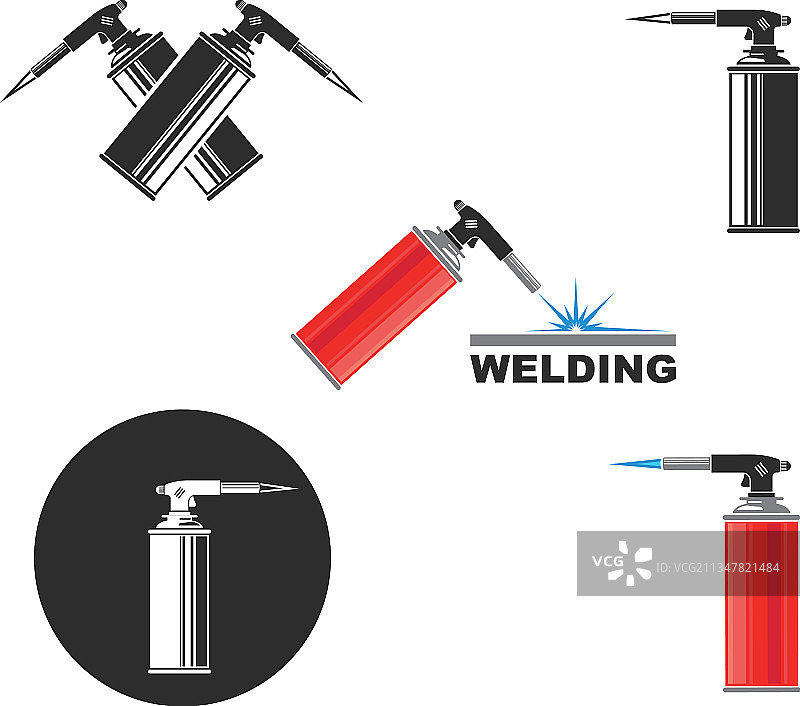 WELDING

VCG

ID:VCG211347821484