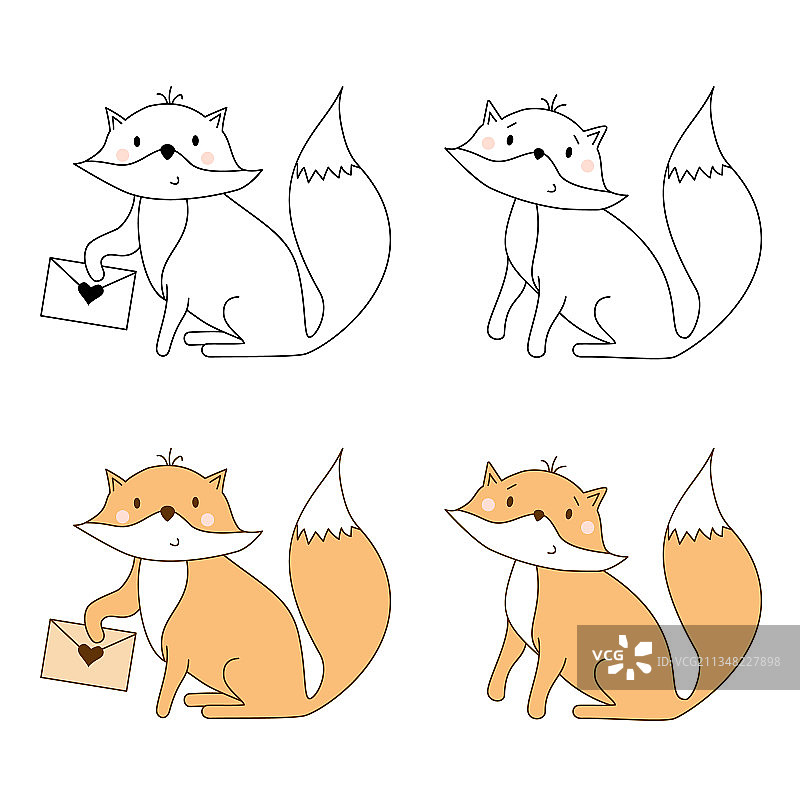 VCG
ID:VCG211348227898