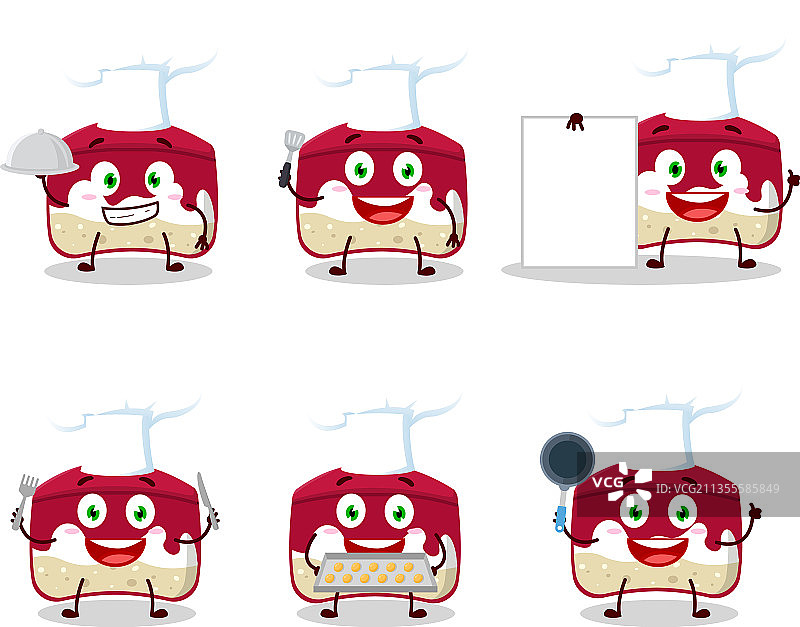 VCG
ID:VCG211355685849