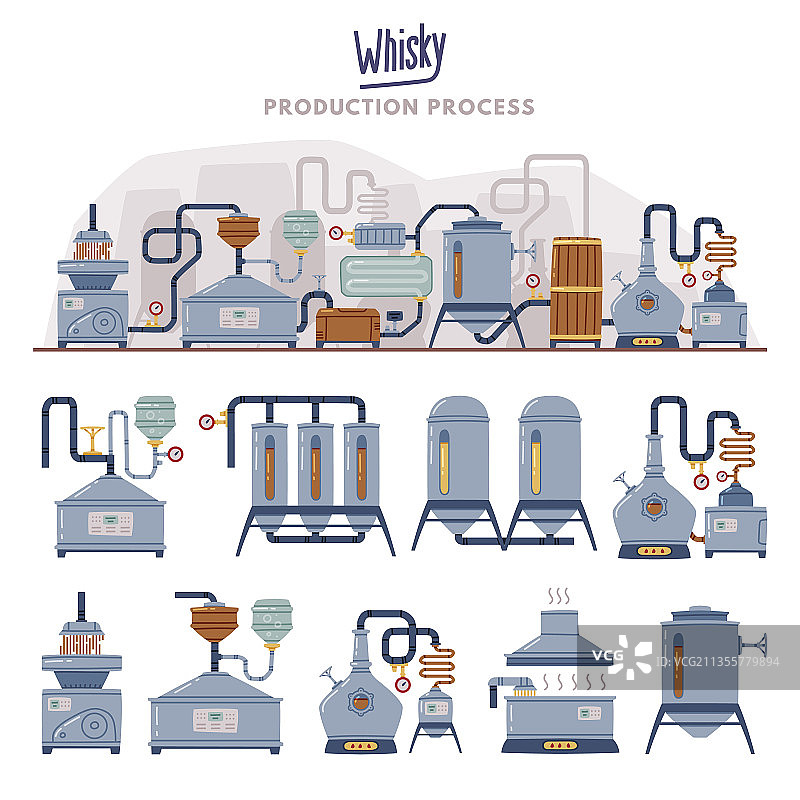 Whisky
PRODUCTION PROCESS

VCG
ID:VCG211355779894