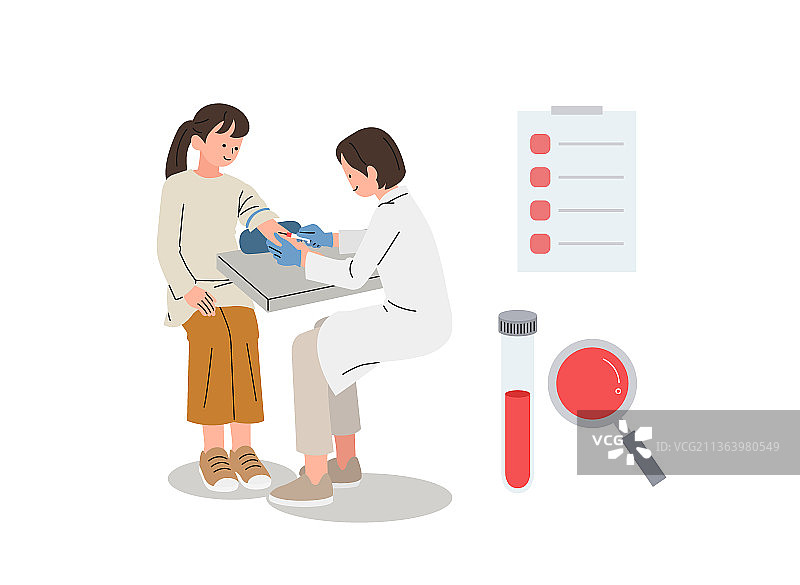 VCG

ID:VCG211363980549