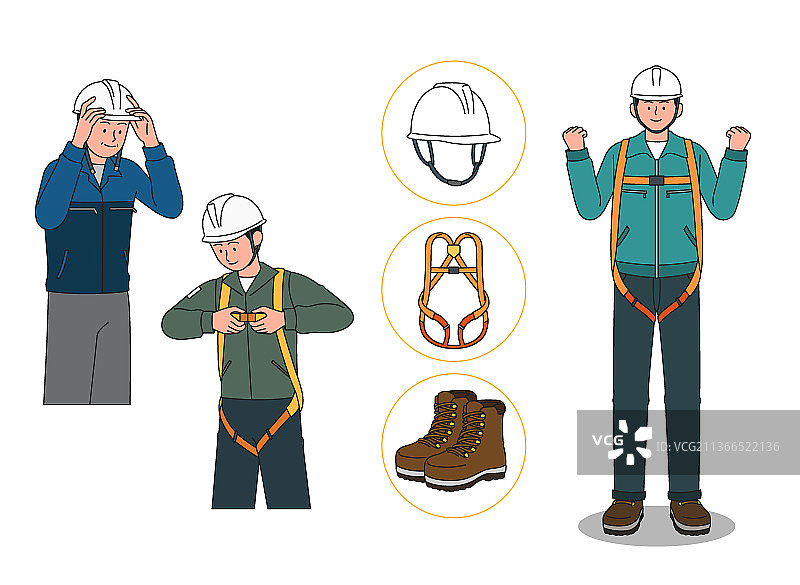 VCG
ID:VCG211366522136