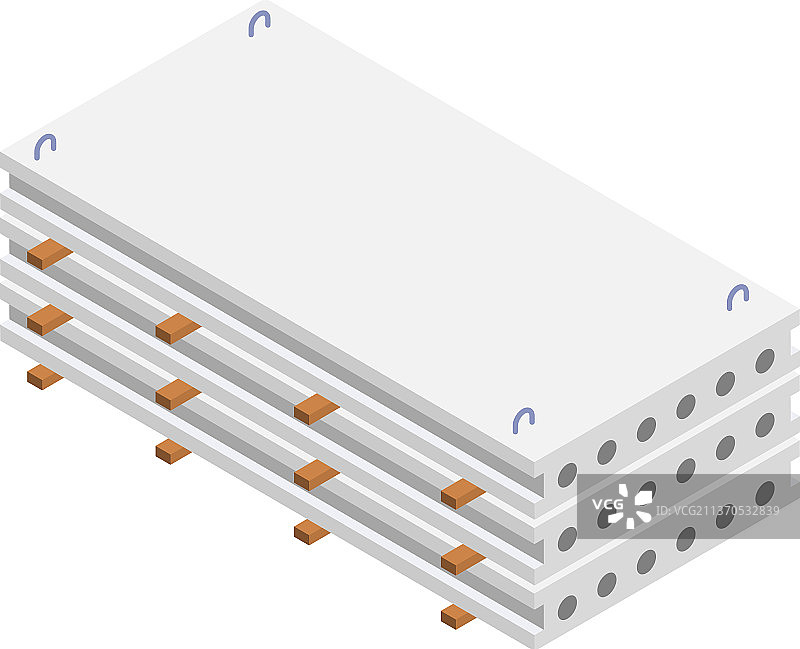 VCG
ID:VCG211370532839