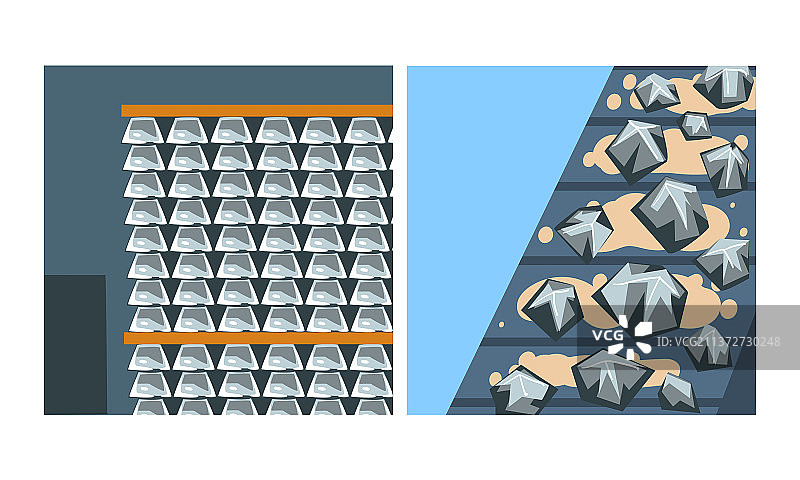 VCG
ID:VCG211372730248