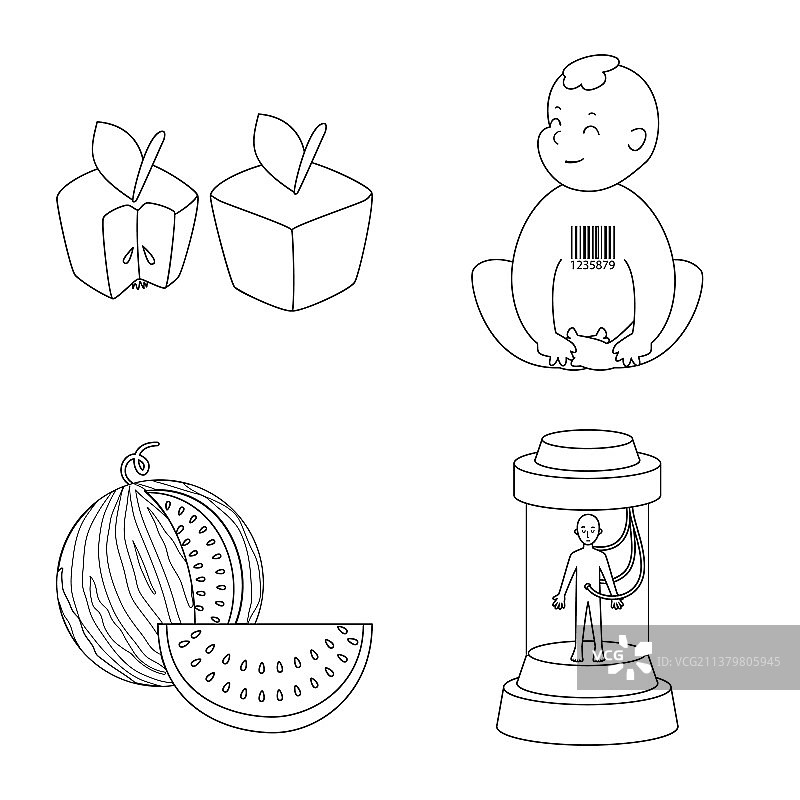 1235879

VCG

VCG211379805945