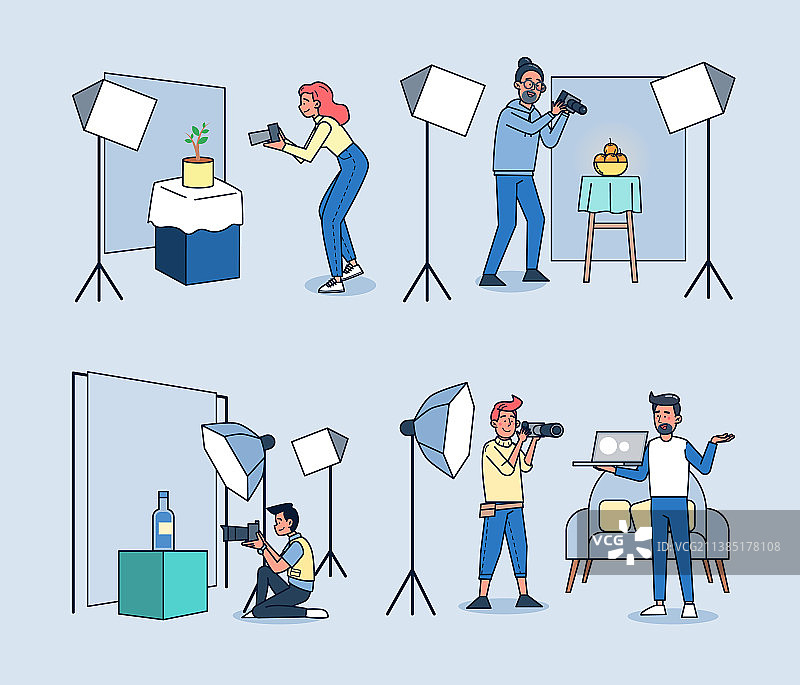 VCG
ID:VCG211385178108