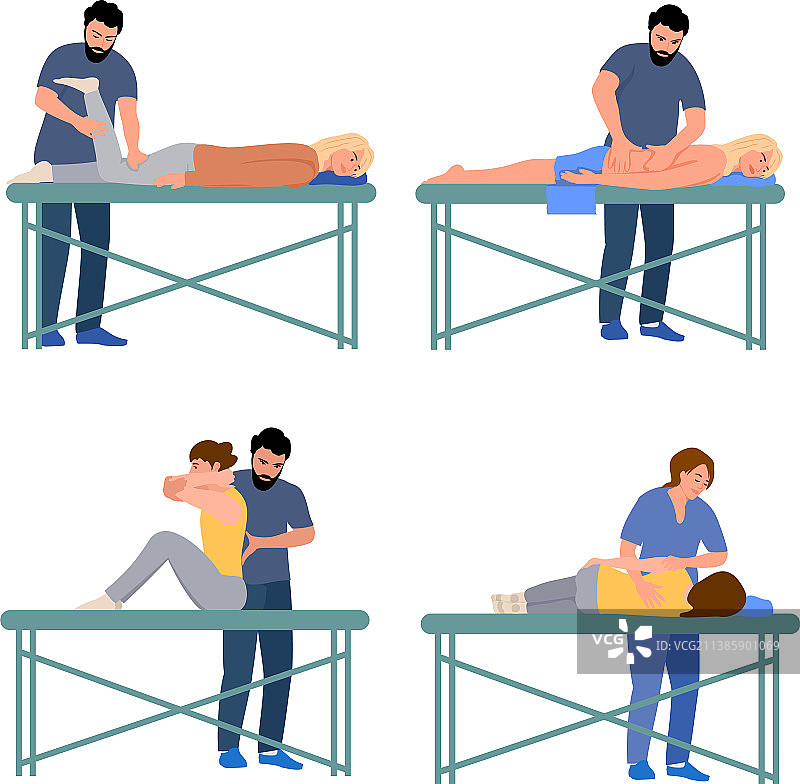 VCG
ID:VCG211385901069