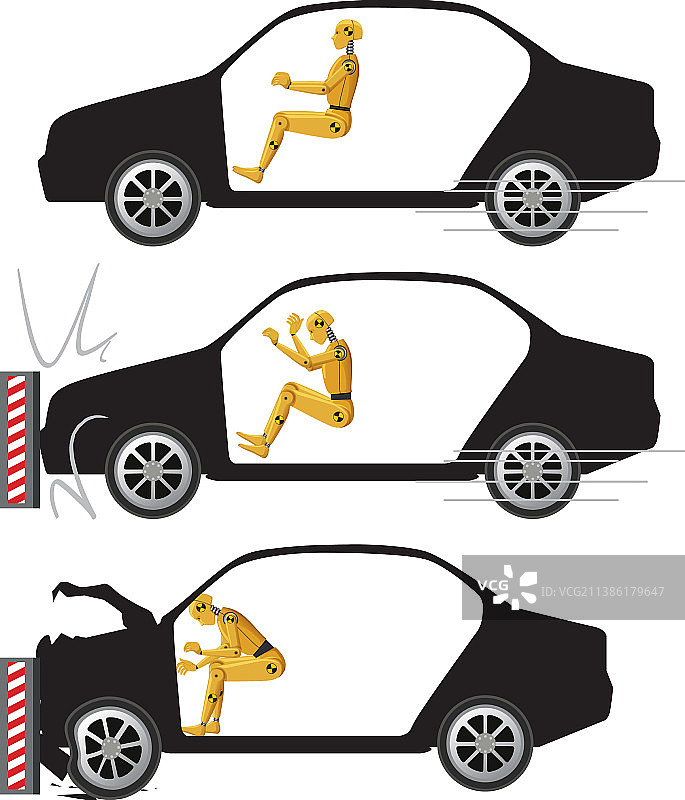 VCG
ID:VCG211386179647