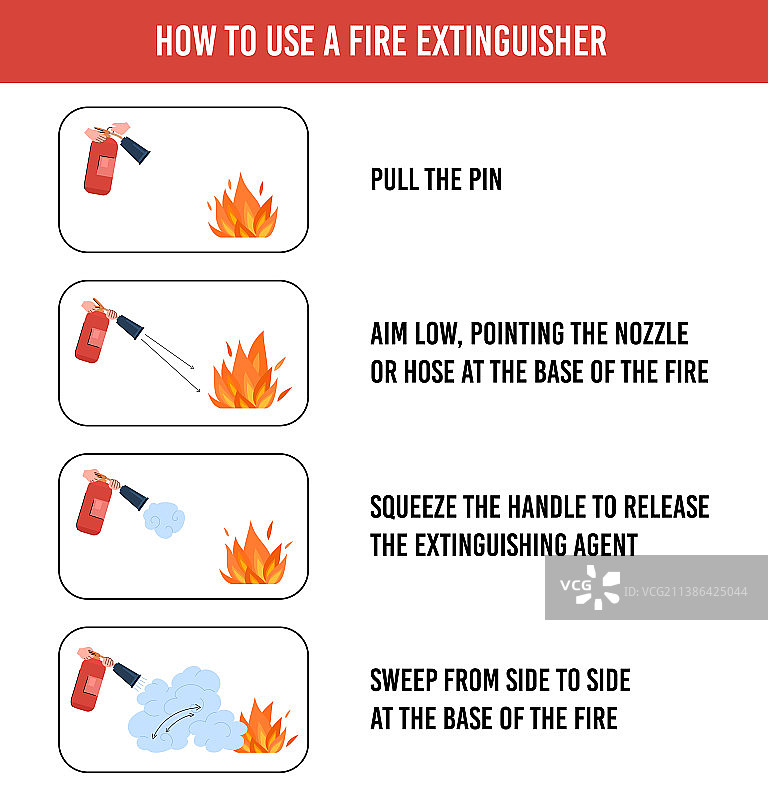 HOW TO USE A FIRE EXTINGUISHER

PULL THE PIN

AIM LOW, POINTING THE NOZZLE OR HOSE AT THE BASE OF THE FIRE

SQUEEZE THE HANDLE TO RELEASE THE EXTINGUISHING AGENT

VCG ID: VCG211386425044

SWEEP FROM SIDE TO SIDE AT THE BASE OF THE FIRE