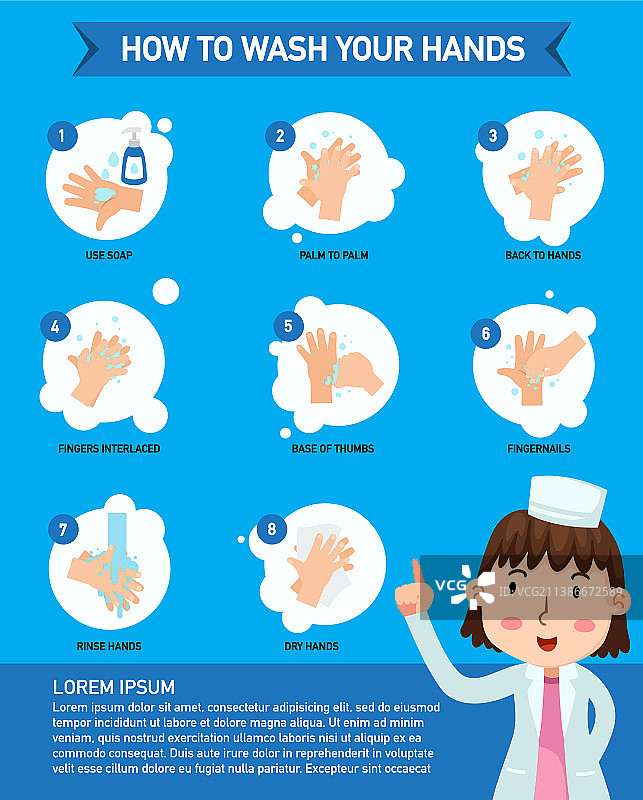 HOW TO WASH YOUR HANDS

1
USE SOAP

2
PALM TO PALM

3
BACK TO HANDS

4
FINGERS INTERLACED

5
BASE OF THUMBS

6
FINGERNAILS

7
RINSE HANDS

8
DRY HANDS

VCG
ID:VCG211386672589

LOREM IPSUM
Lorem ipsum dolor sit amet, consectetur adipisicing elit, sed do eiusmod tempor incididunt ut labore et dolore magna aliqua. Ut enim ad minim veniam, quis nostrud exercitation ullamco laboris nisi ut aliquip ex ea commodo consequat. Duis aute irure dolor in reprehenderit in voluptate velit esse cillum dolore eu fugiat nulla pariatur. Excepteur sint occaecat