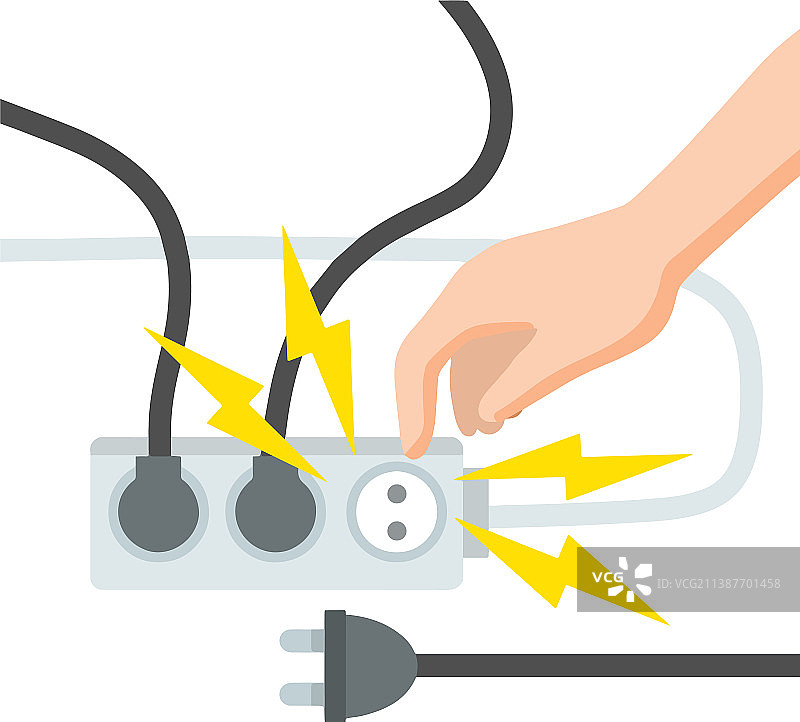 VCG ID:VCG211387701458