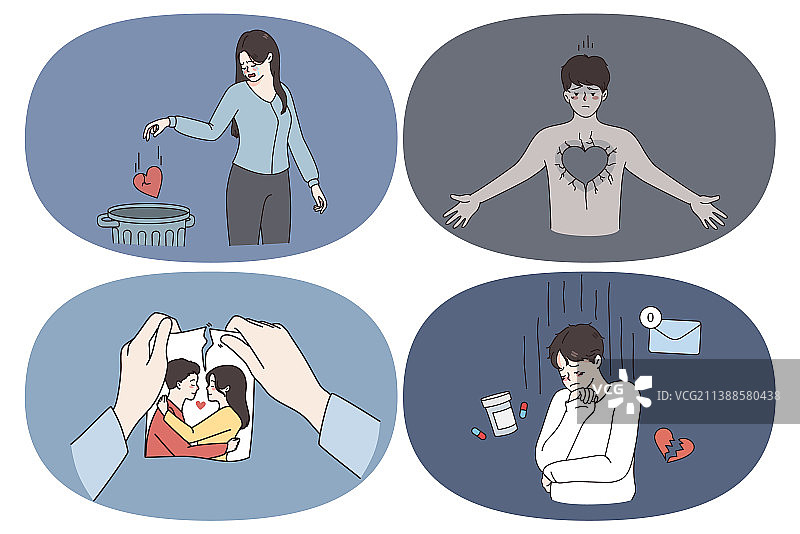 0
VCG
ID:VCG211388580438