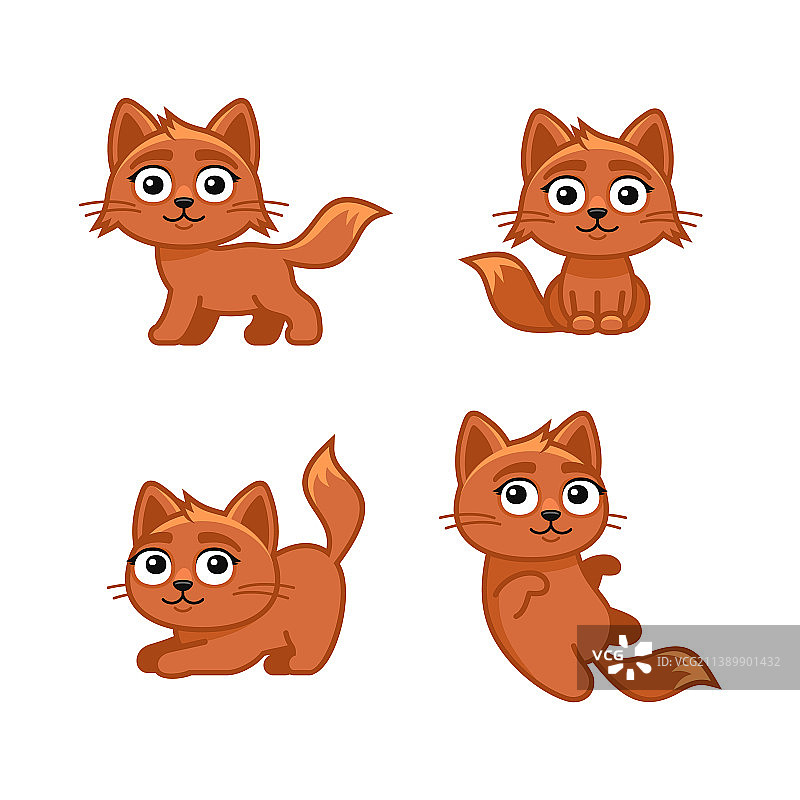 VCG
ID:VCG211389901432