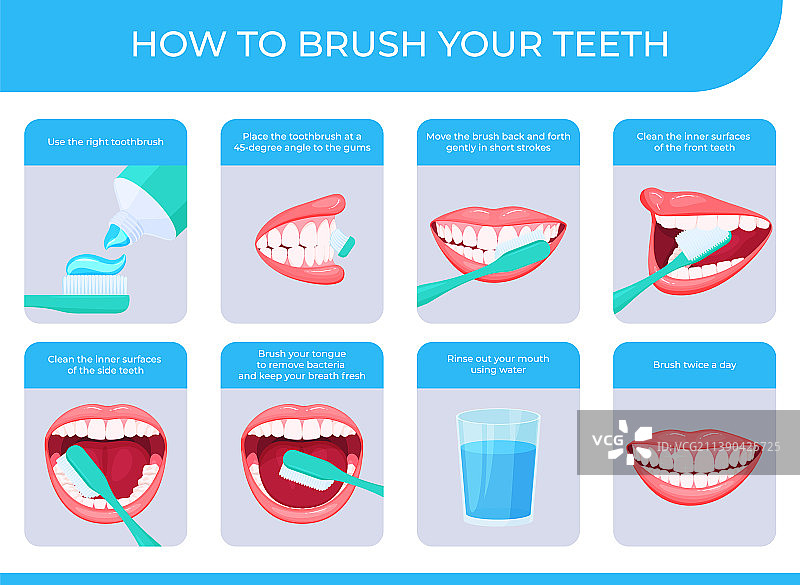 HOW TO BRUSH YOUR TEETH

Use the right toothbrush

Place the toothbrush at a 45-degree angle to the gums

Move the brush back and forth gently in short strokes

Clean the inner surfaces of the front teeth

Clean the inner surfaces of the side teeth

Brush your tongue to remove bacteria and keep your breath fresh

Rinse out your mouth using water

Brush twice a day

VCG

ID:VCG211390426725