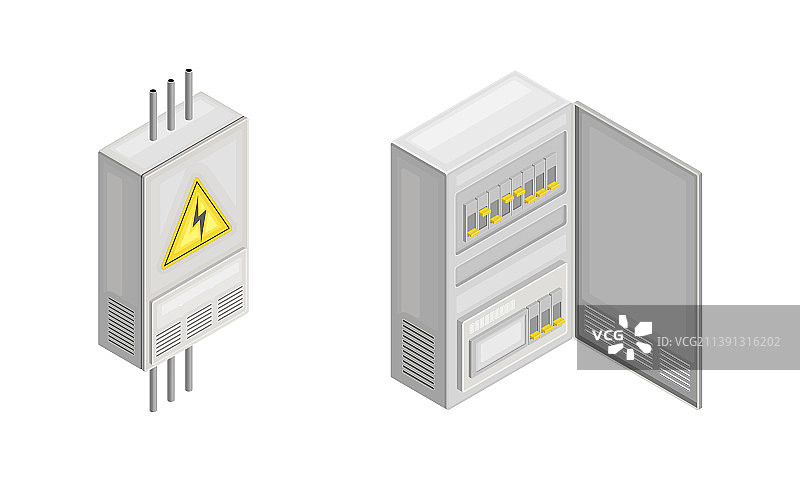 VCG ID: VCG211391316202