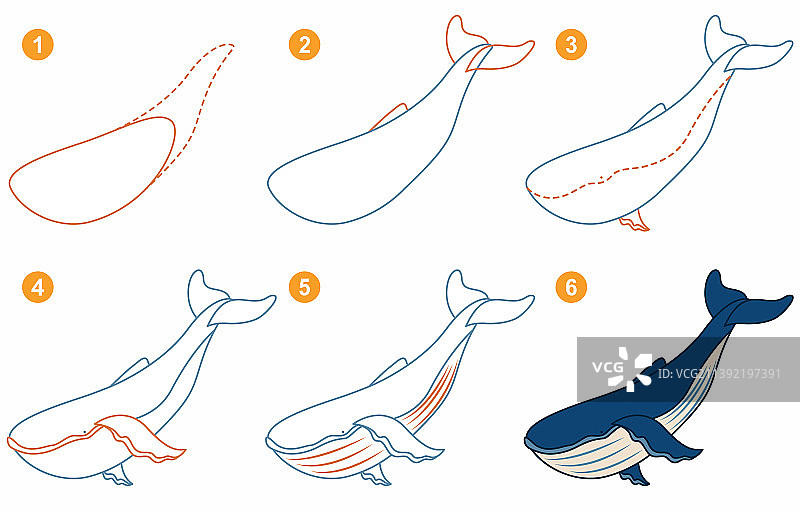 1
2
3
4
5
6
VCG
ID: VCG211392197391