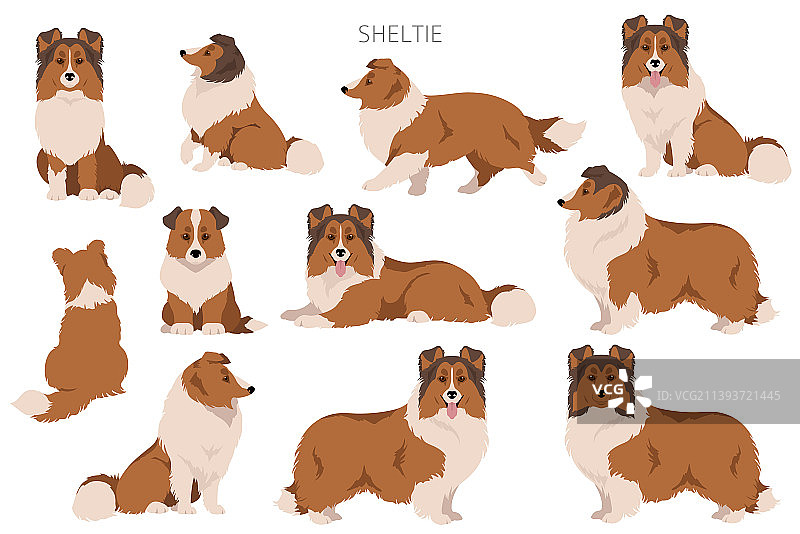 SHELTIE

VCG

ID:VCG211393721445