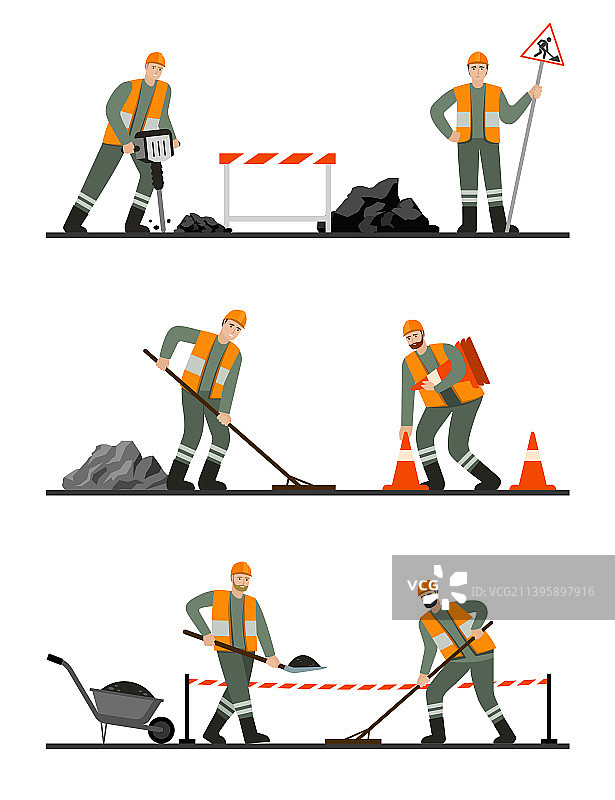 VCG ID:VCG211395897916