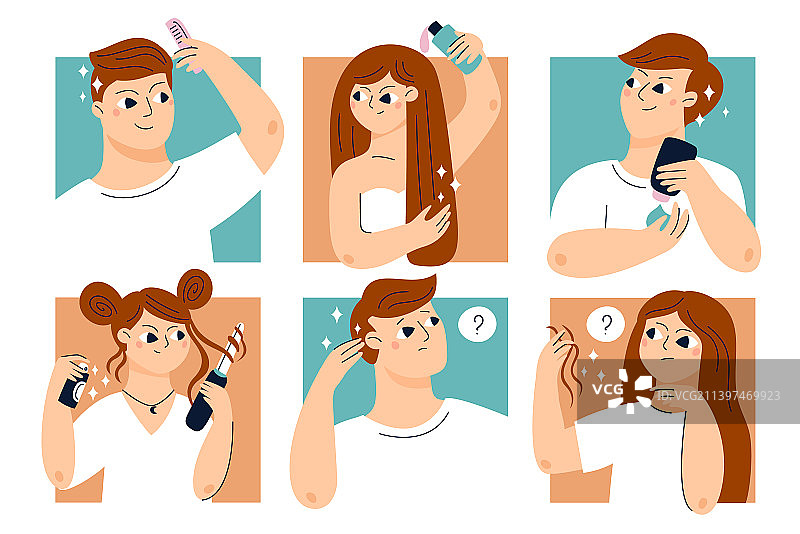 ?

?

VCG

VCG211397469923