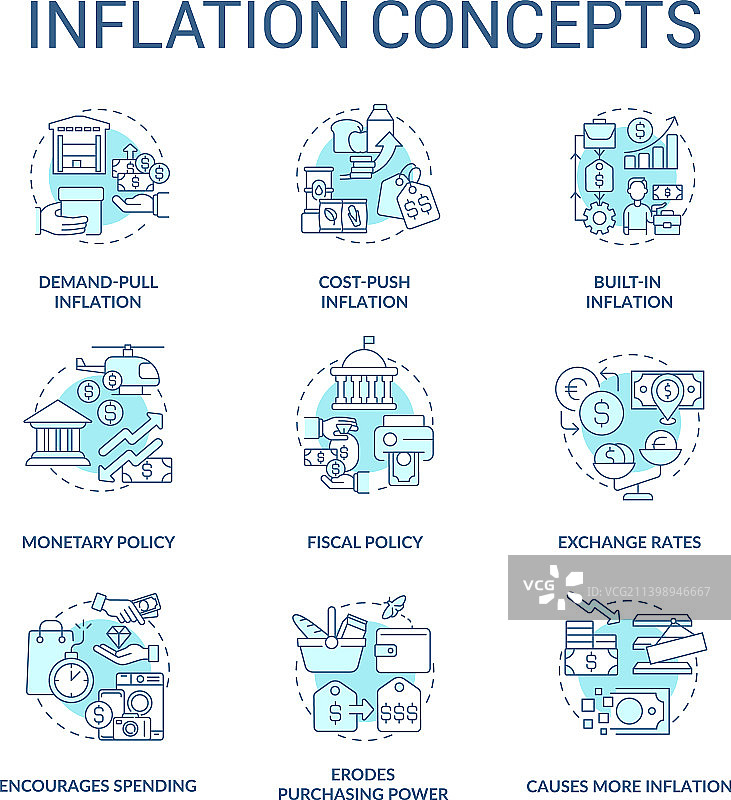 INFLATION CONCEPTS

DEMAND-PULL INFLATION

COST-PUSH INFLATION

BUILT-IN INFLATION

MONETARY POLICY

FISCAL POLICY

EXCHANGE RATES

VCG ID:VCG211398946667

ENCOURAGES SPENDING

ERODES PURCHASING POWER

CAUSES MORE INFLATION