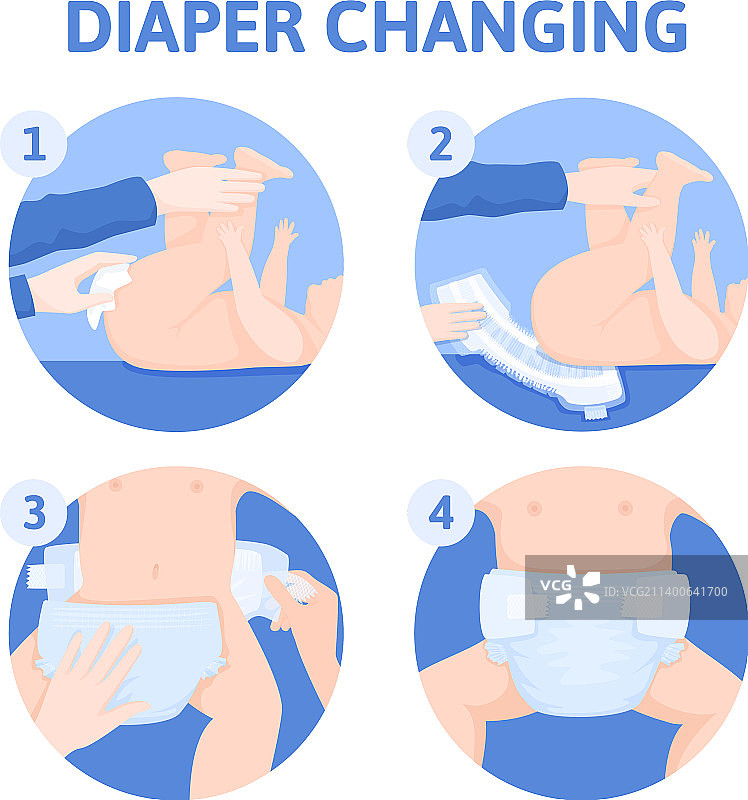 DIAPER CHANGING

1

2

3

4

VCG ID:VCG211400641700