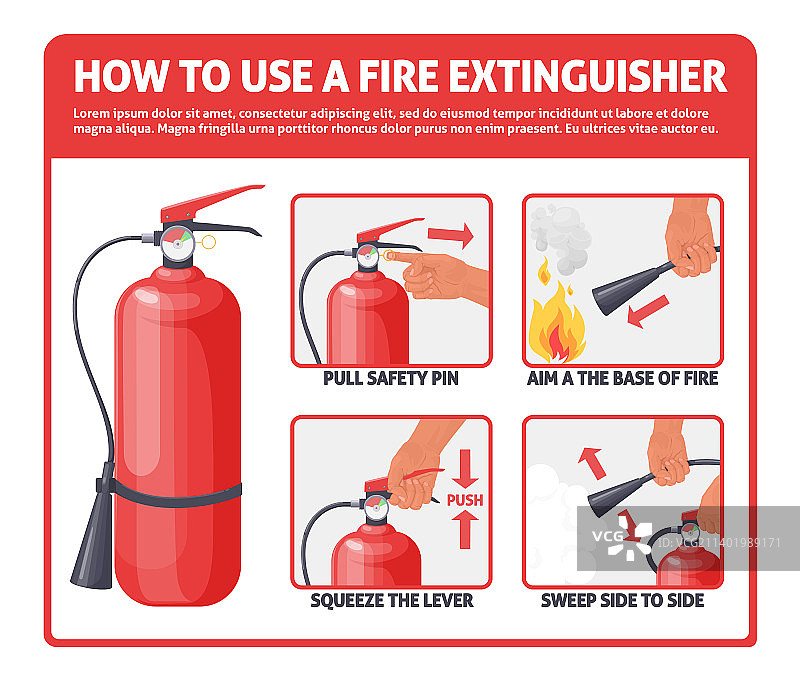 HOW TO USE A FIRE EXTINGUISHER

Lorem ipsum dolor sit amet, consectetur adipiscing elit, sed do eiusmod tempor incididunt ut labore et dolore magna aliqua. Magna fringilla urna porttitor rhoncus dolor purus non enim praesent. Eu ultrices vitae auctor eu.

PULL SAFETY PIN

AIM A THE BASE OF FIRE

PUSH

SQUEEZE THE LEVER

SWEEP SIDE TO SIDE

VCG ID:VCG211401989171