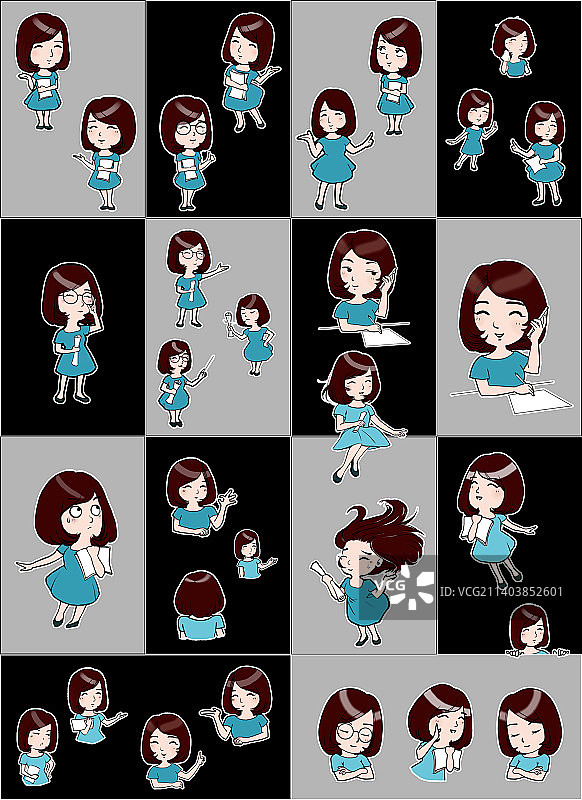 VCG
ID: VCG211403852601