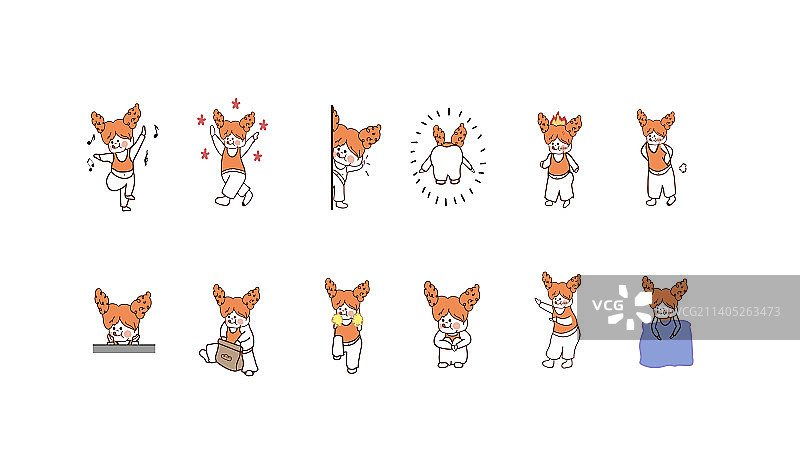 VCG
VCG211405263473