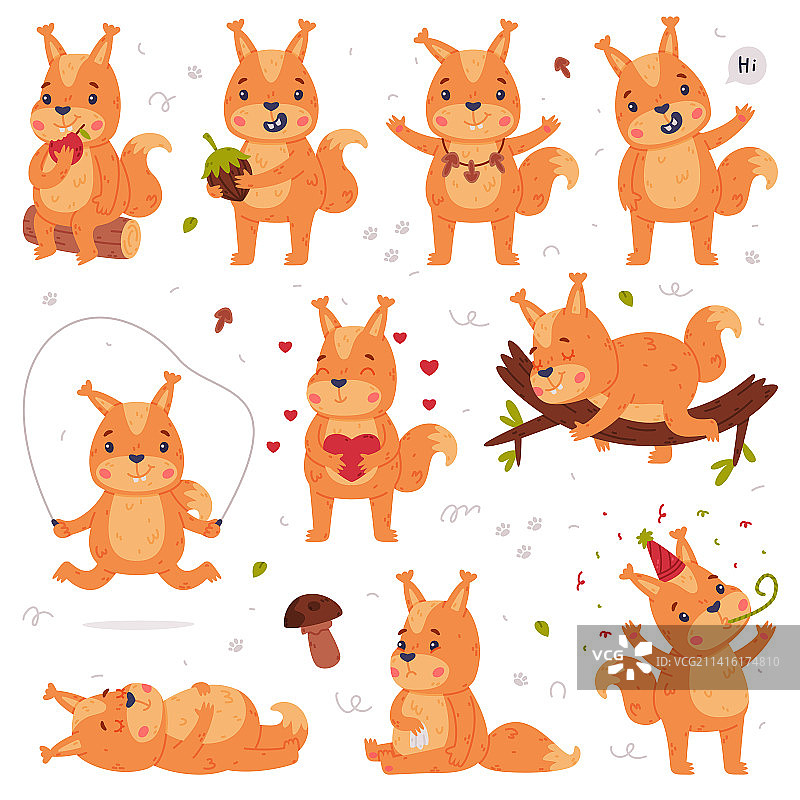 Hi

VCG

ID:VCG211416174810