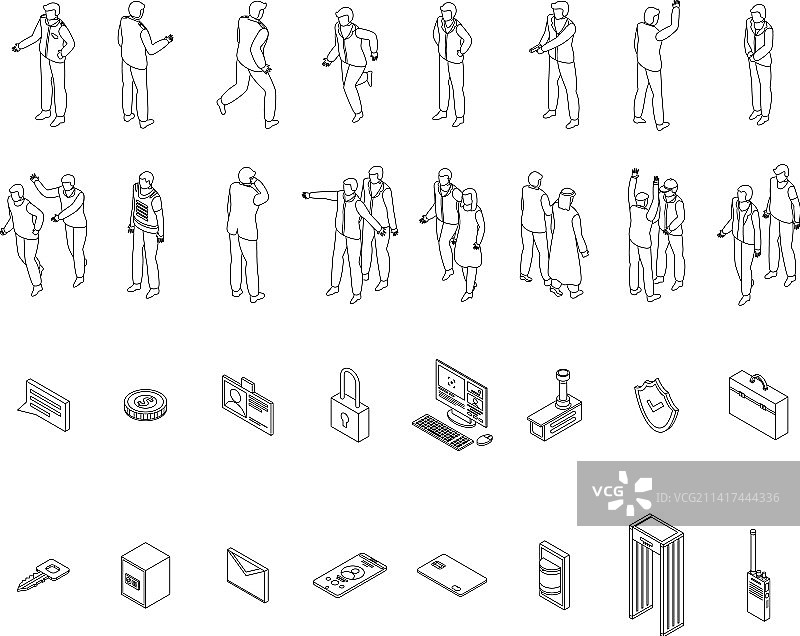 VCG ID:VCG211417444336