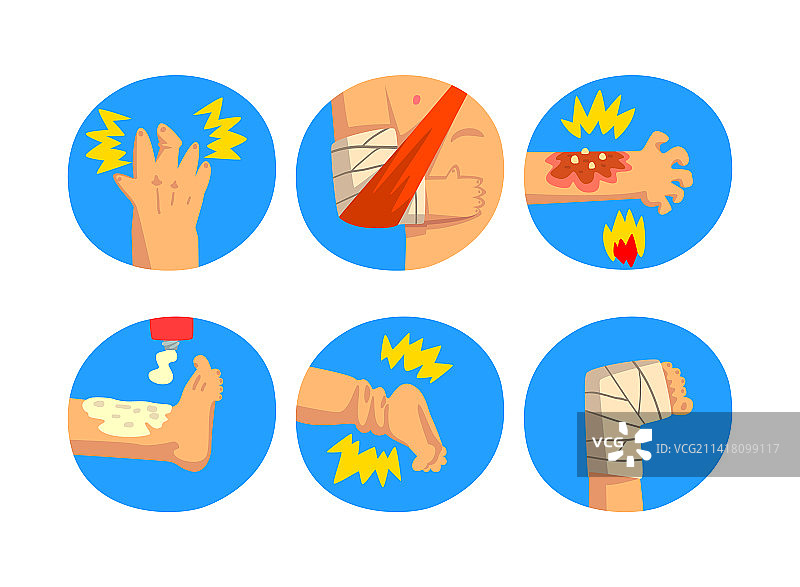 VCG ID:VCG211418099117