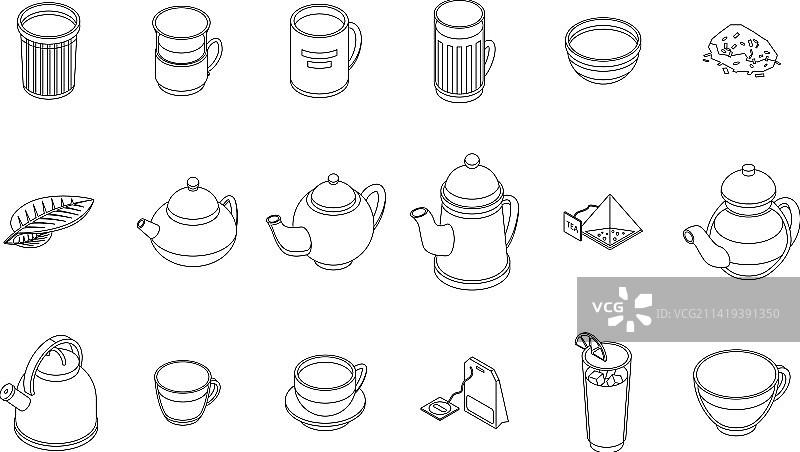 TEA

VCG

ID:VCG211419391350