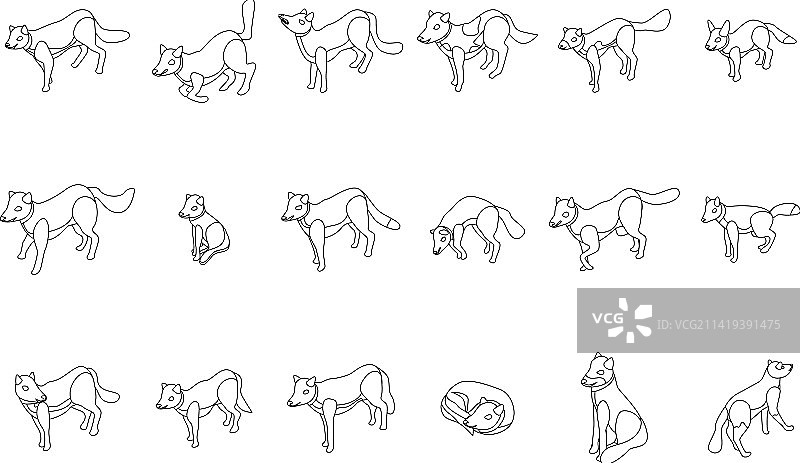 VCG

ID:VCG211419391475