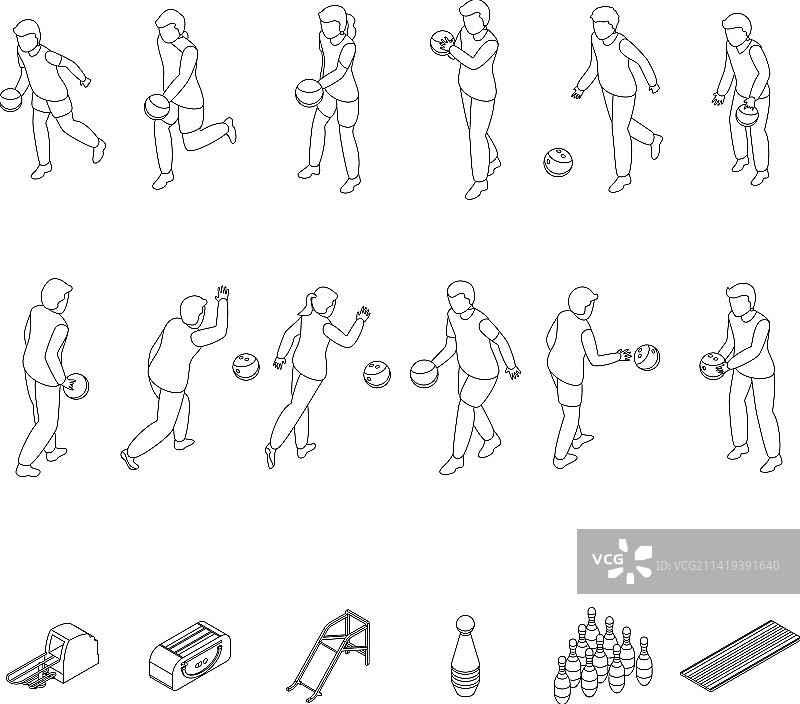 VCG
ID:VCG211419391640