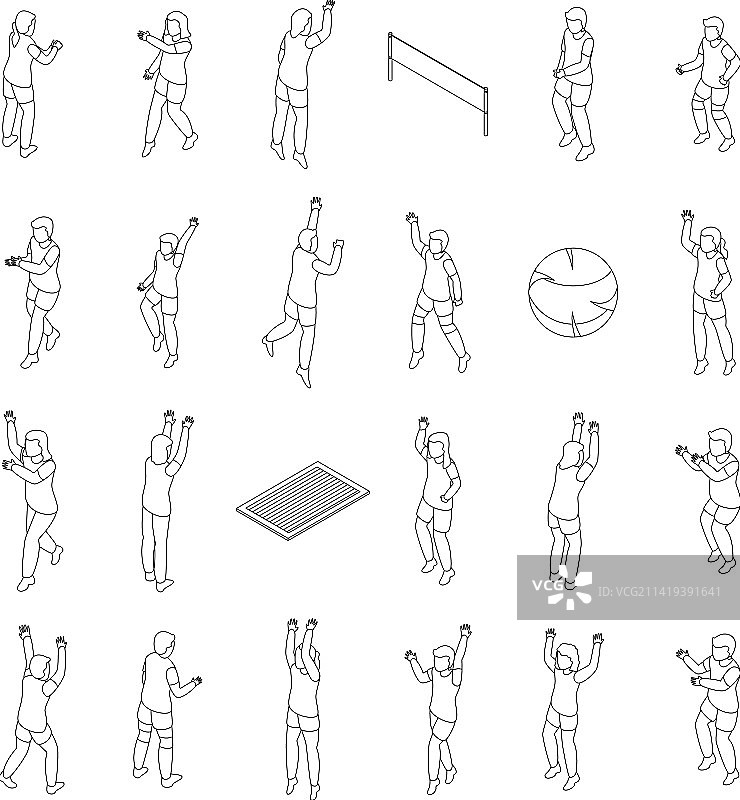 VCG
ID:VCG211419391641