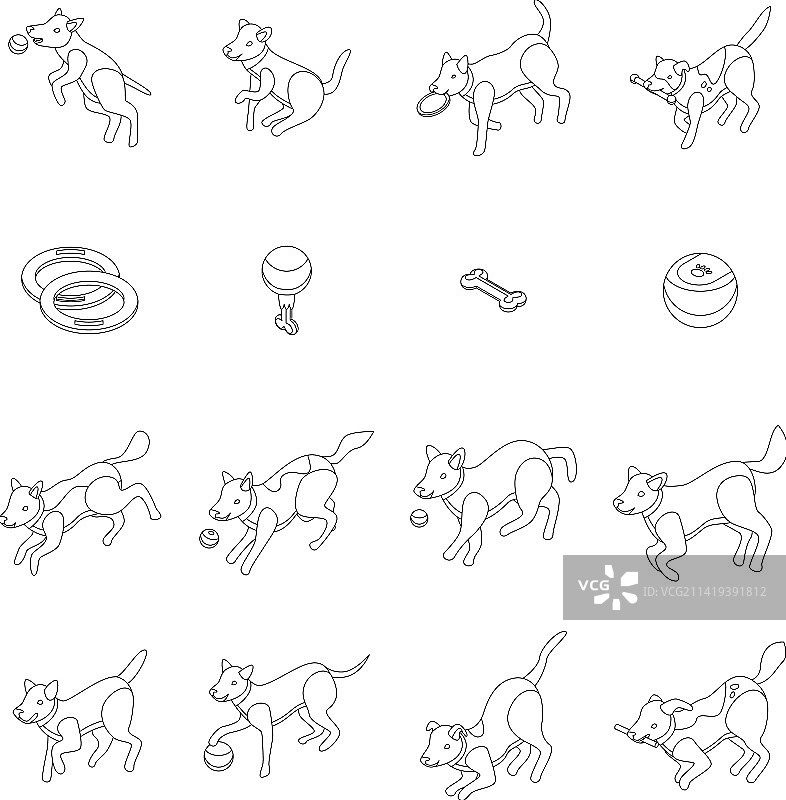 VCG ID:VCG211419391812