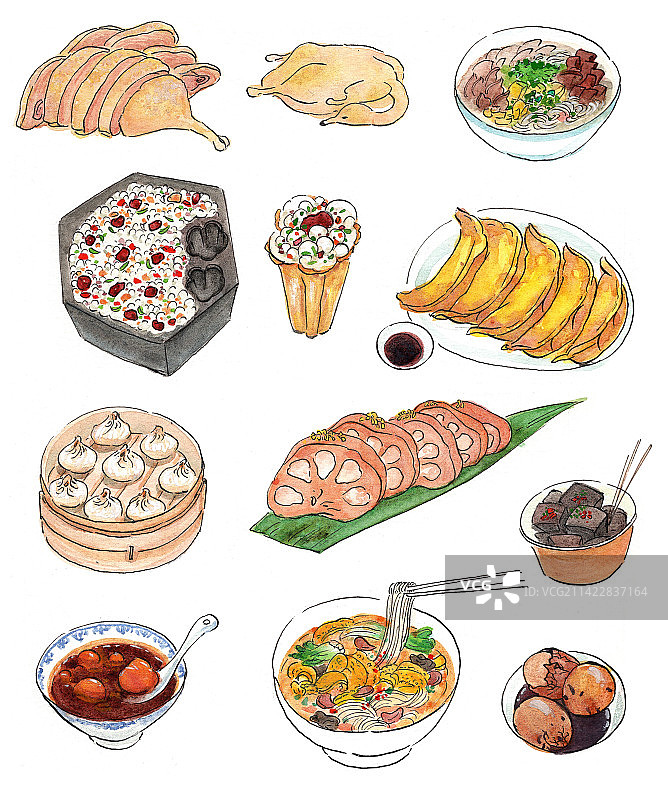 VCG
ID:VCG211422837164