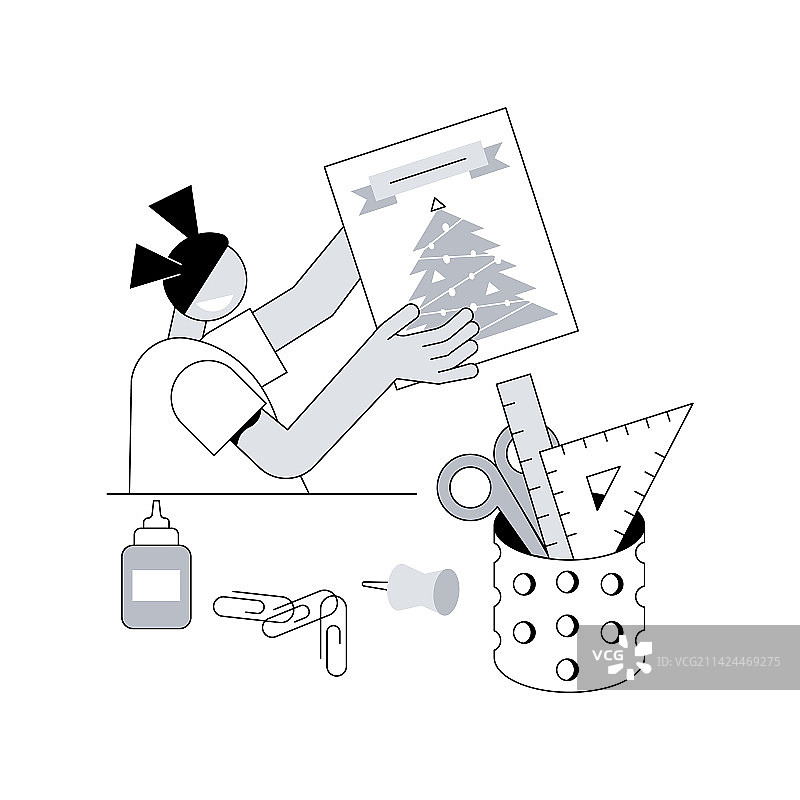 VCG
ID:VCG211424469275