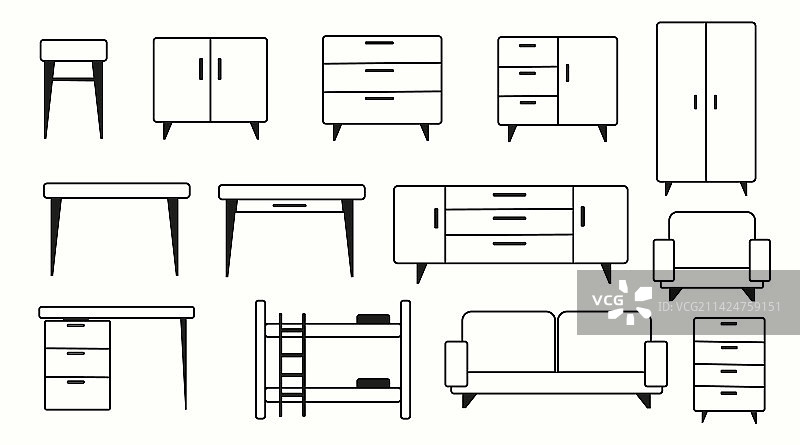 VCG
ID: VCG211424759151