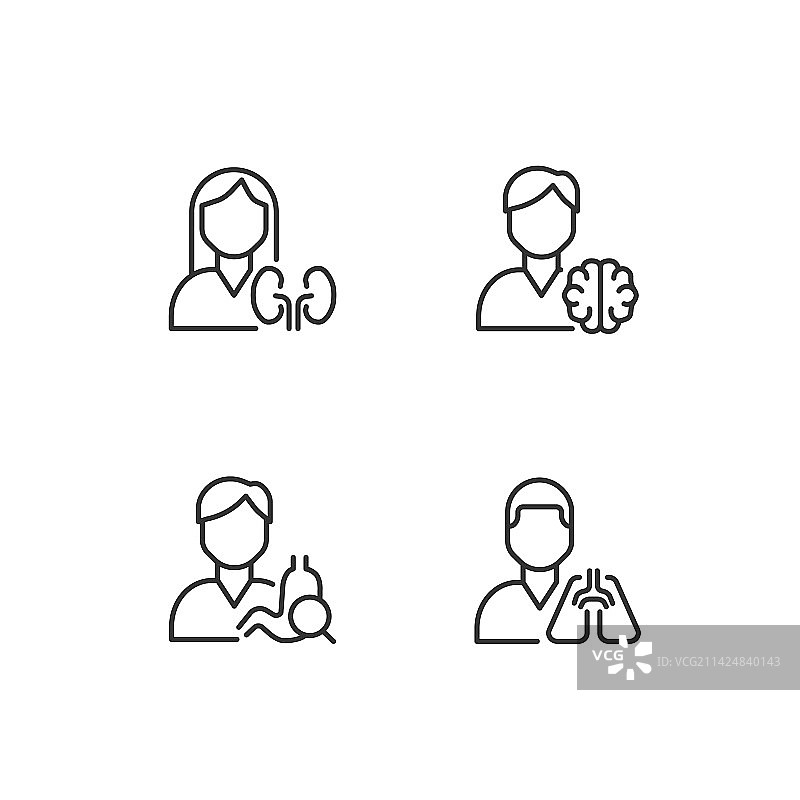 VCG ID:VCG211424840143