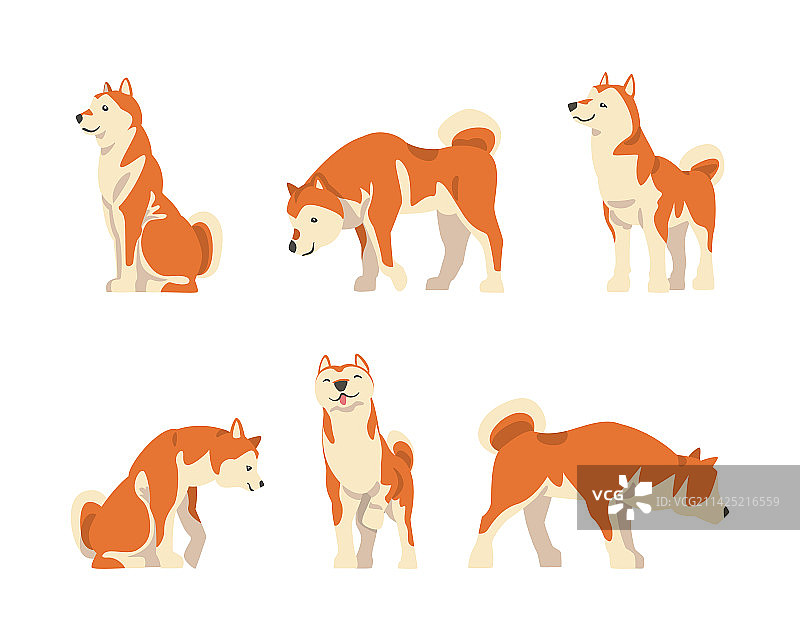 VCG VCG211425216559