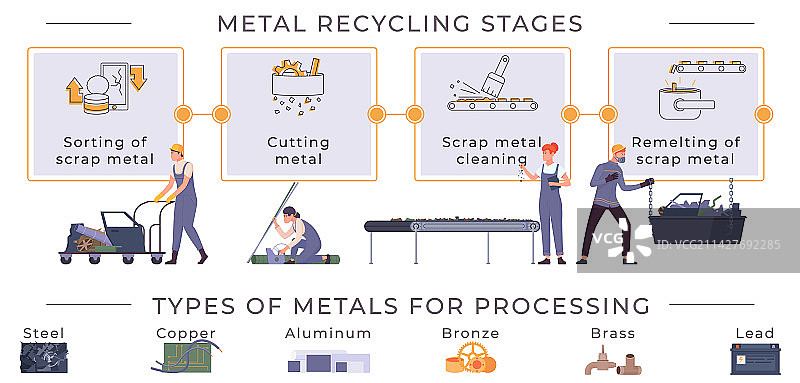 METAL RECYCLING STAGES

Sorting of scrap metal

Cutting metal

Scrap metal cleaning

Remelting of scrap metal

VCG

ID:VCG211427692285

TYPES OF METALS FOR PROCESSING

Steel

Copper

Aluminum

Bronze

Brass

Lead