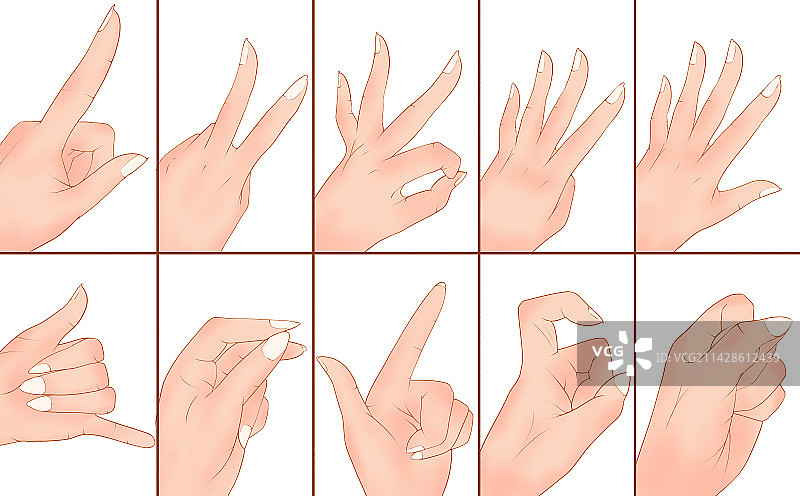 VCG
ID:VCG211428612439