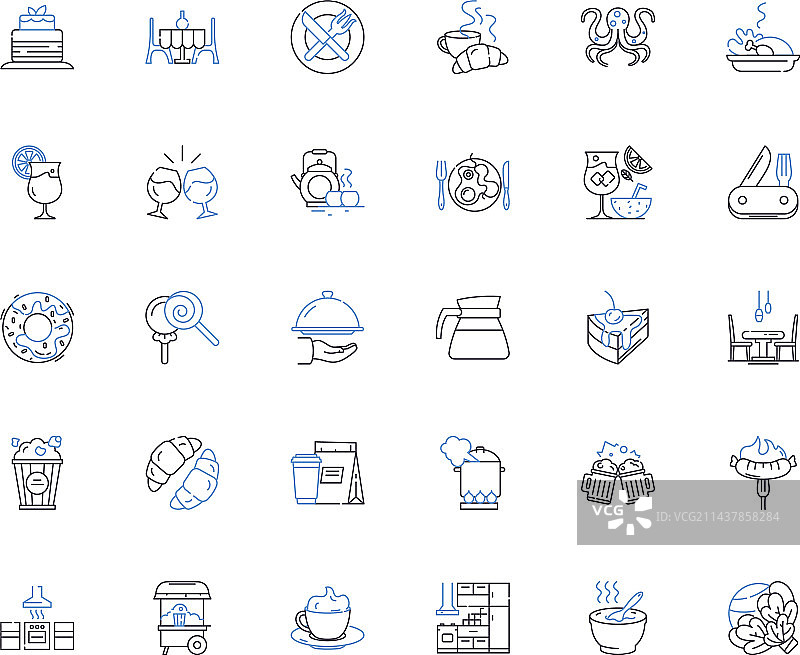 VCG ID:VCG211437858284