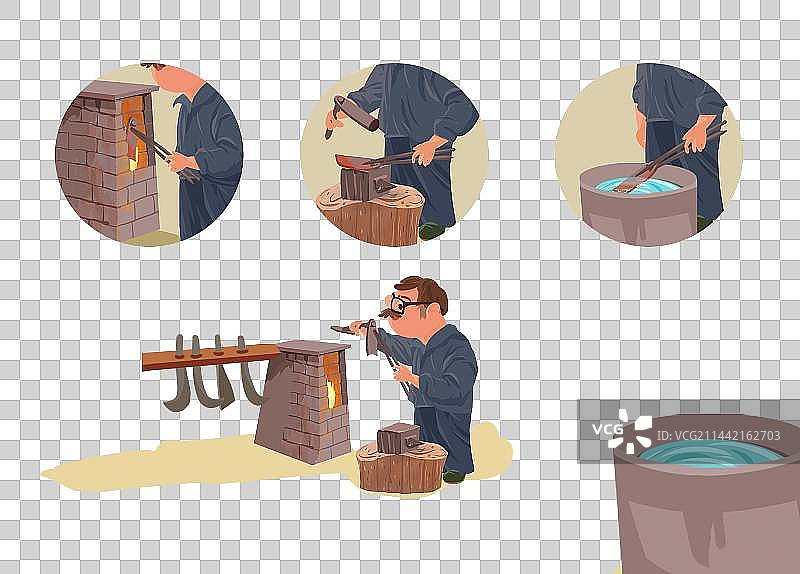 VCG VCG211442162703