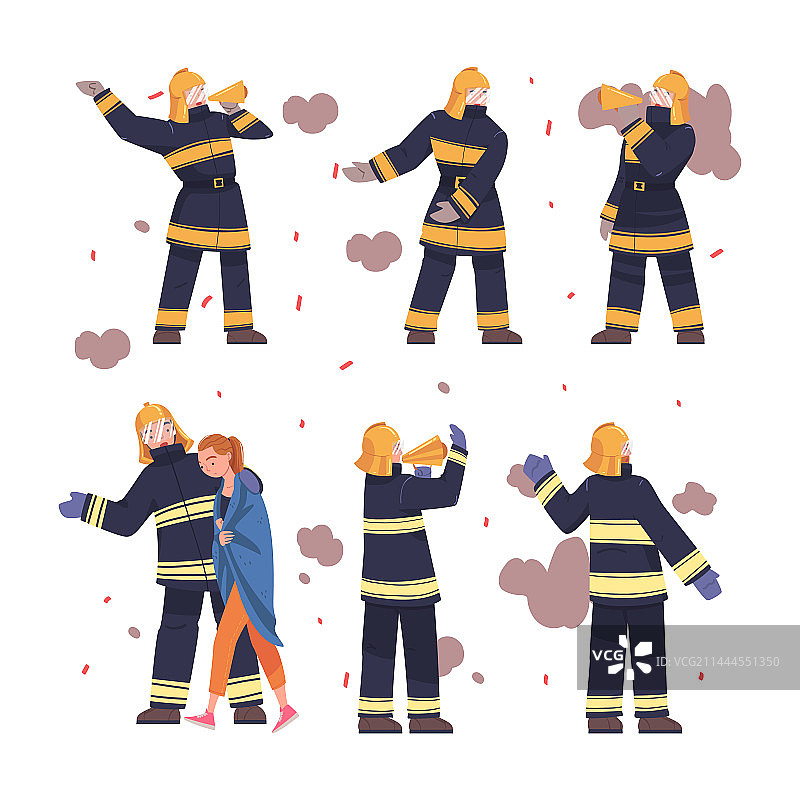 VCG ID:VCG211444551350