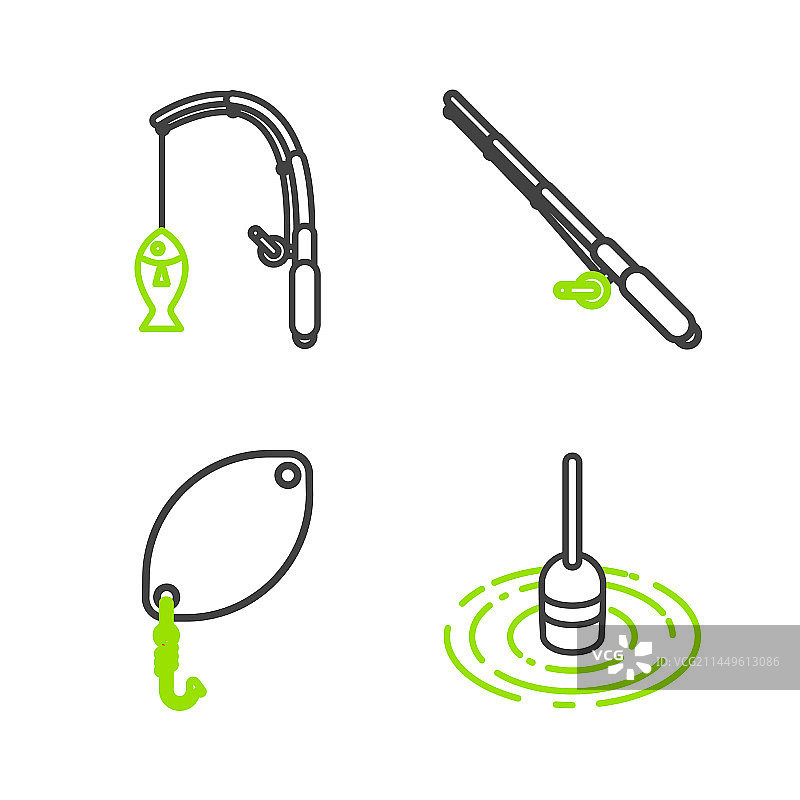 VCG ID:VCG211449613086