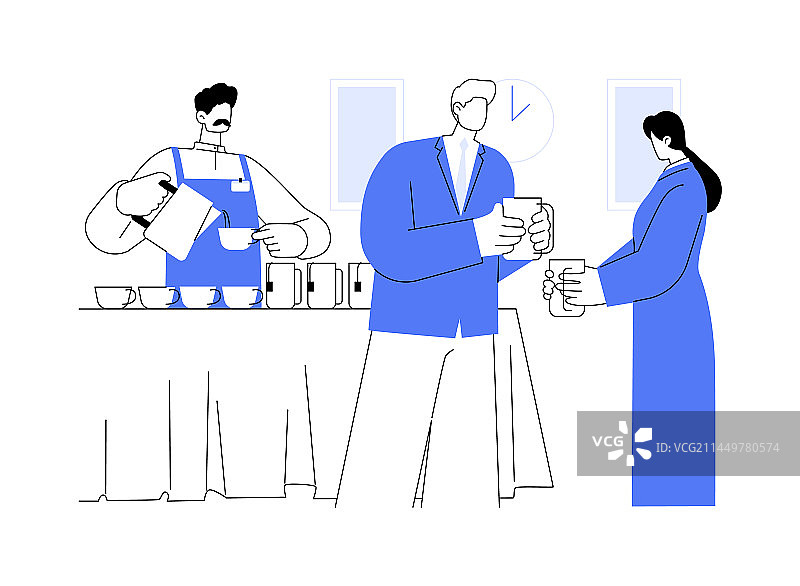 VCG

ID:VCG211449780574